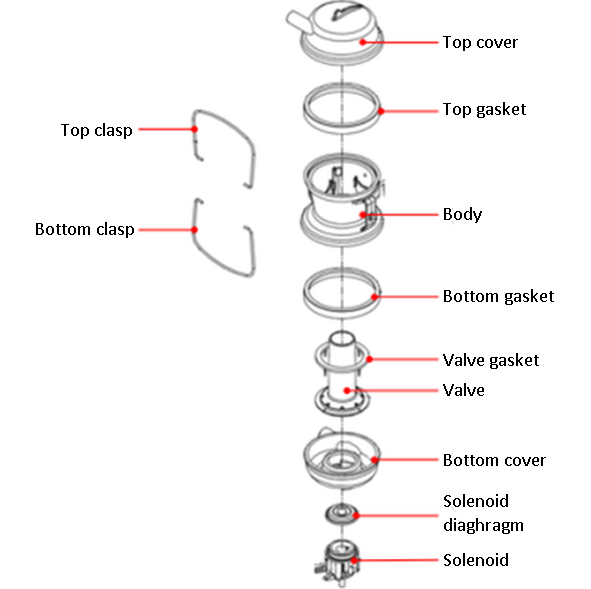 Top cover

Top gasket

Top clasp

Body

Bottom clasp

Bottom gasket

Valve gasket

Valve

Bottom cover

Solenoid diaghragm

Solenoid